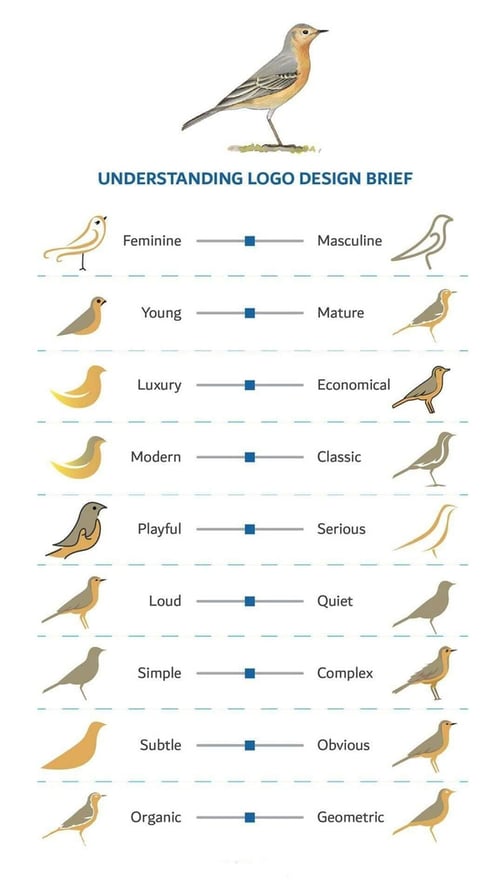 UNDERSTANDING LOGO DESIGN BRIEF

Feminine Masculine

Young Mature

Luxury Economical

Modern Classic

Playful Serious

Loud Quiet

Simple Complex

Subtle Obvious

Organic Geometric