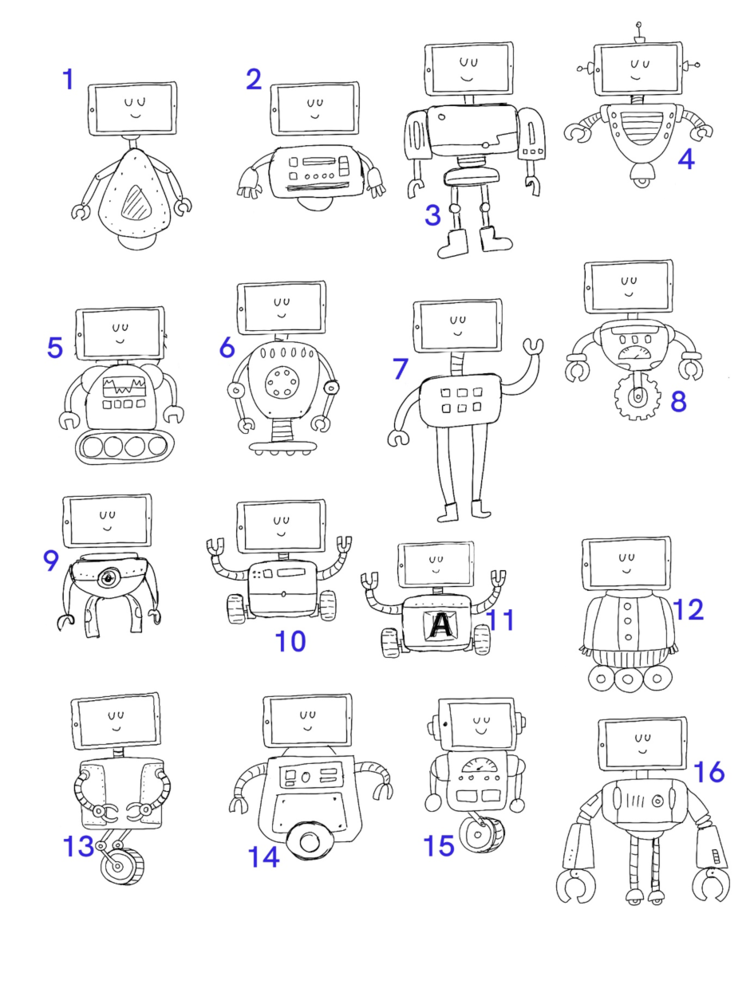 1
2
3
4
5
6
7
8
9
10
A
11
12
13
14
15
16